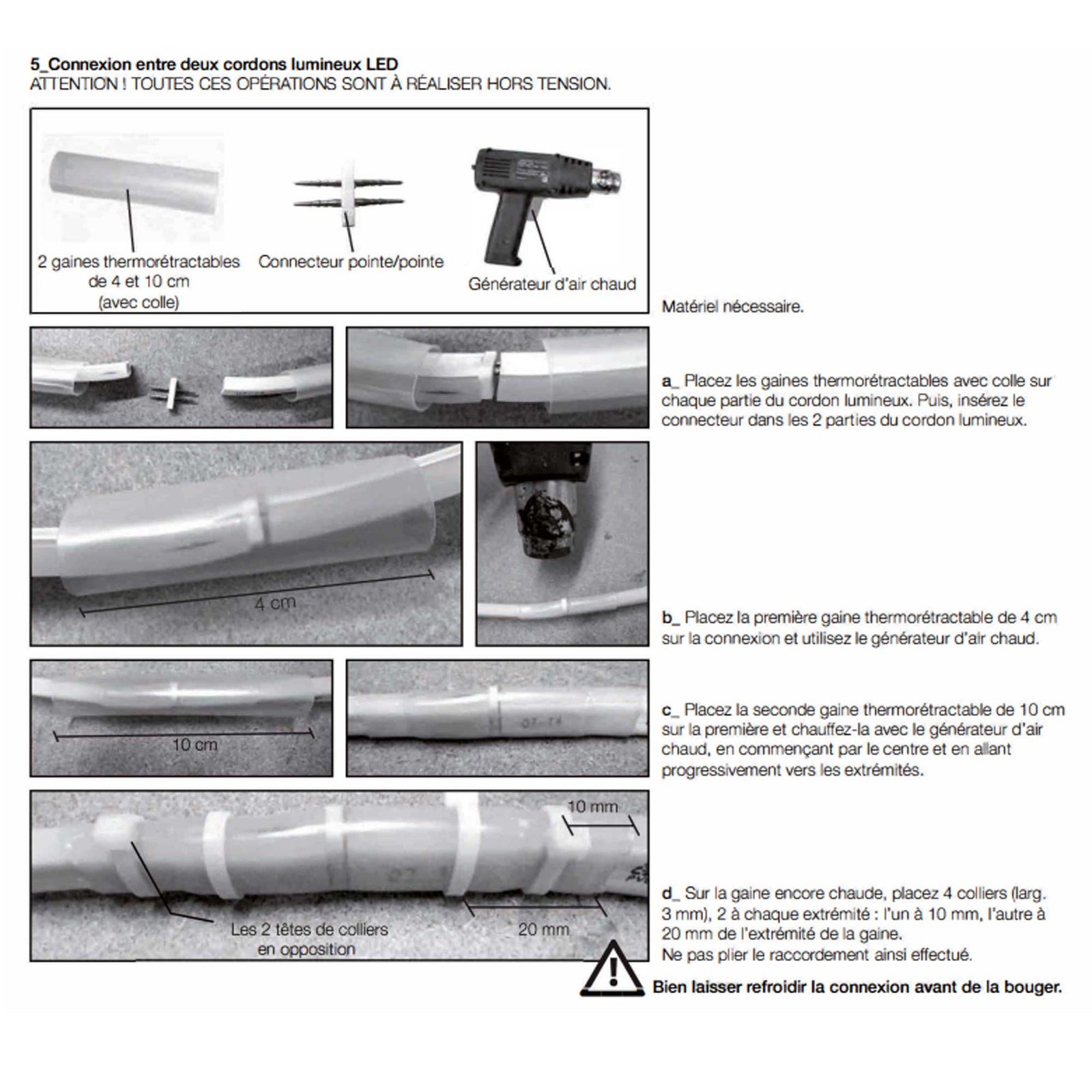 5_Connexion entre deux cordons lumineux LED
ATTENTION ! TOUTES CES OPÉRATIONS SONT À RÉALISER HORS TENSION.

2 gaines thermorétractables de 4 et 10 cm (avec colle)

Connecteur pointe/pointe

Générateur d'air chaud

Matériel nécessaire.

a_ Placez les gaines thermorétractables avec colle sur chaque partie du cordon lumineux. Puis, insérez le connecteur dans les 2 parties du cordon lumineux.

4 cm

b_ Placez la première gaine thermorétractable de 4 cm sur la connexion et utilisez le générateur d'air chaud.

10 cm

c_ Placez la seconde gaine thermorétractable de 10 cm sur la première et chauffez-la avec le générateur d'air chaud, en commençant par le centre et en allant progressivement vers les extrémités.

10 mm

Les 2 têtes de colliers en opposition

20 mm

d_ Sur la gaine encore chaude, placez 4 colliers (larg. 3 mm), 2 à chaque extrémité : l'un à 10 mm, l'autre à 20 mm de l'extrémité de la gaine.
Ne pas plier le raccordement ainsi effectué.

Bien laisser refroidir la connexion avant de la bouger.