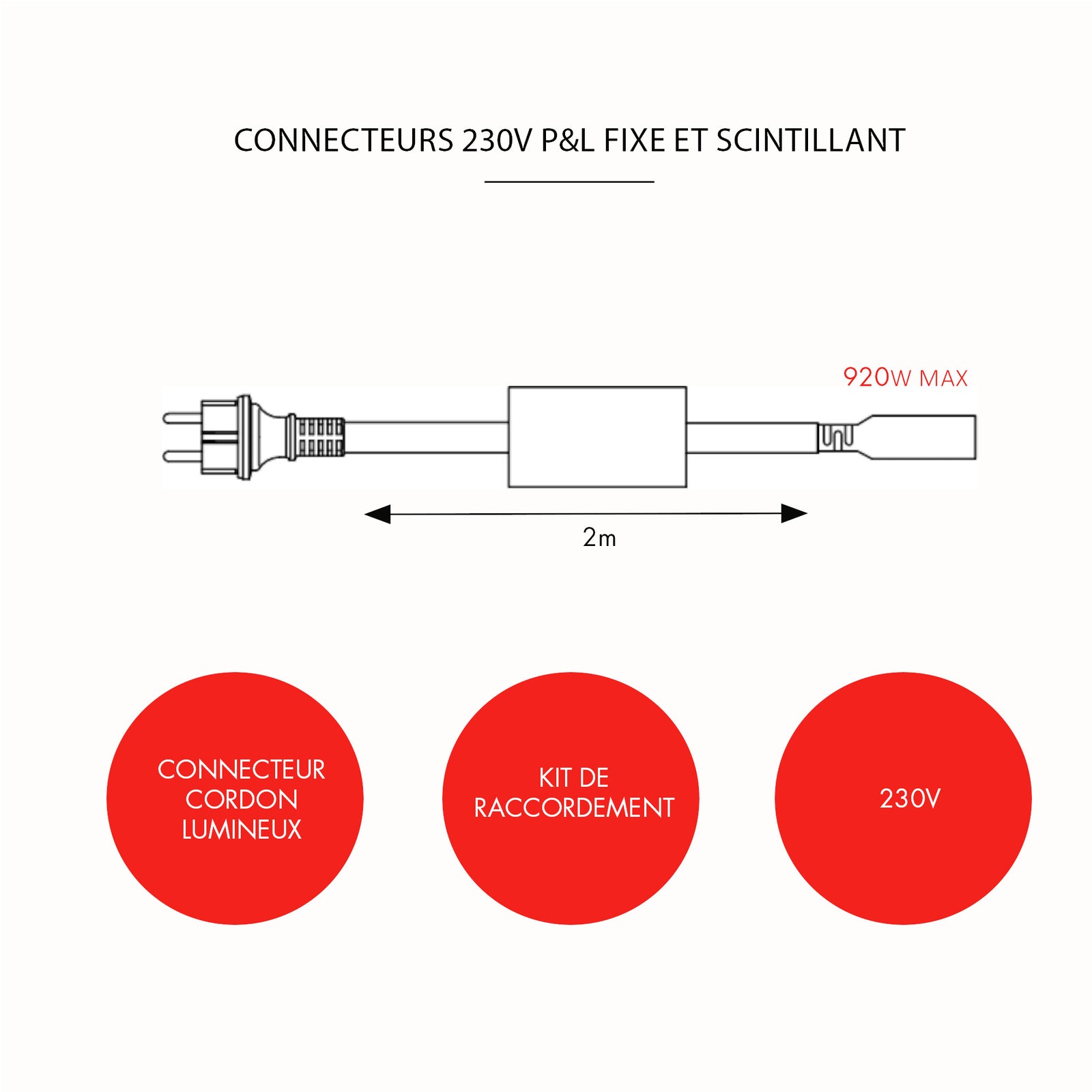 CONNECTEURS 230V P&L FIXE ET SCINTILLANT

920W MAX

2m

CONNECTEUR CORDON LUMINEUX

KIT DE RACCORDEMENT

230V