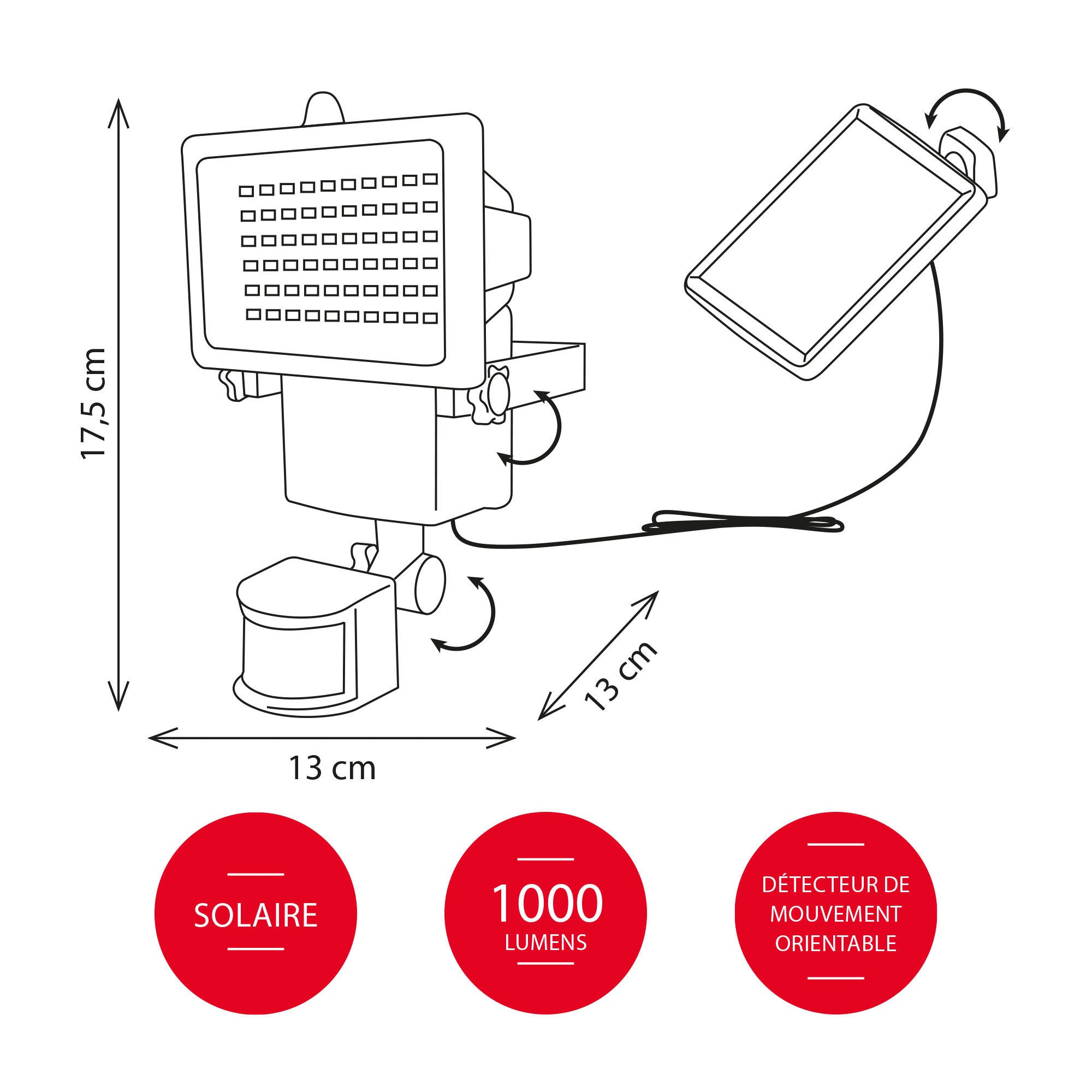 17,5 cm

13 cm

13 cm

SOLAIRE

1000
LUMENS

DÉTECTEUR DE MOUVEMENT ORIENTABLE