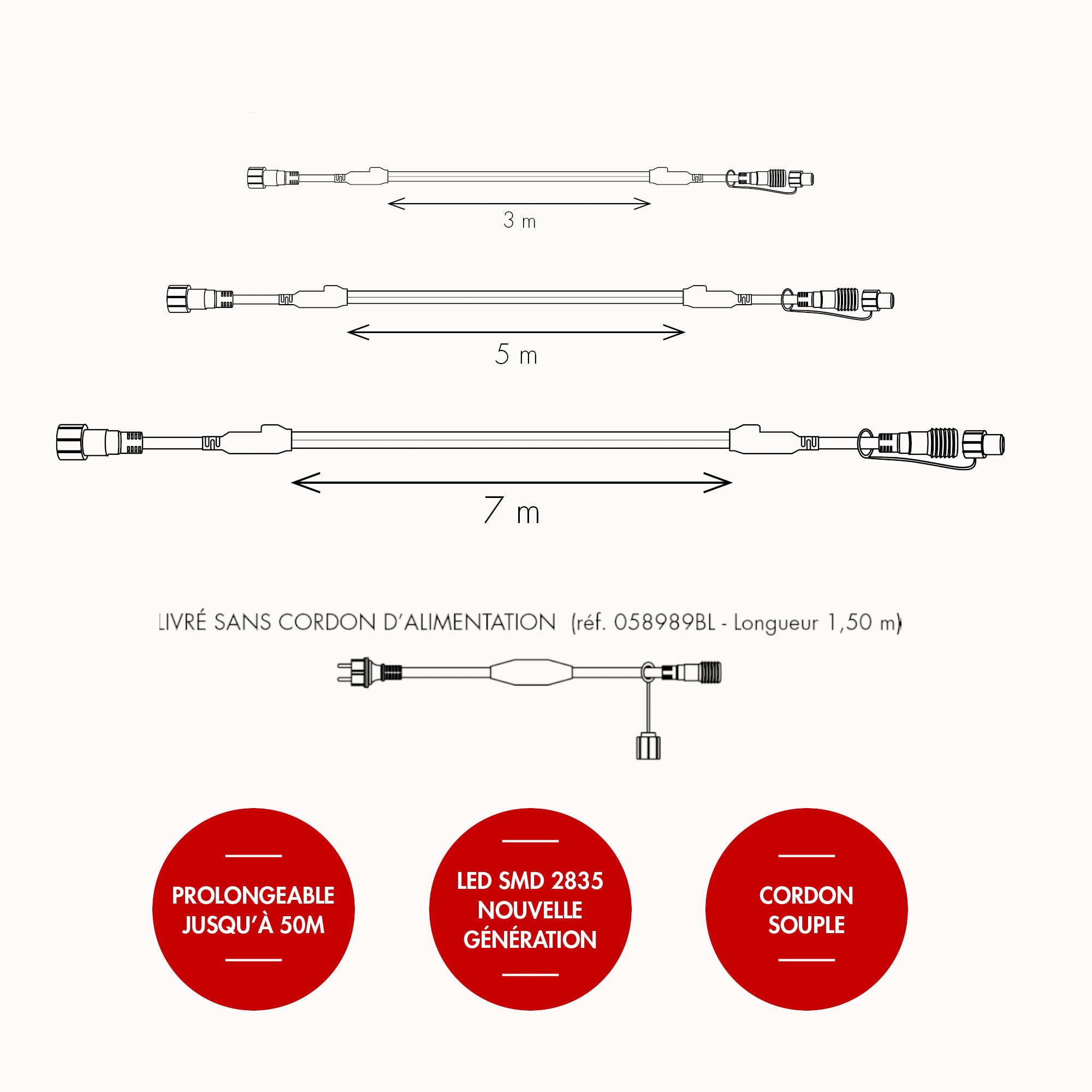 3 m

5 m

7 m

LIVRÉ SANS CORDON D'ALIMENTATION (réf. 058989BL - Longueur 1,50 m)

PROLONGEABLE JUSQU'À 50M

LED SMD 2835 NOUVELLE GÉNÉRATION

CORDON SOUPLE